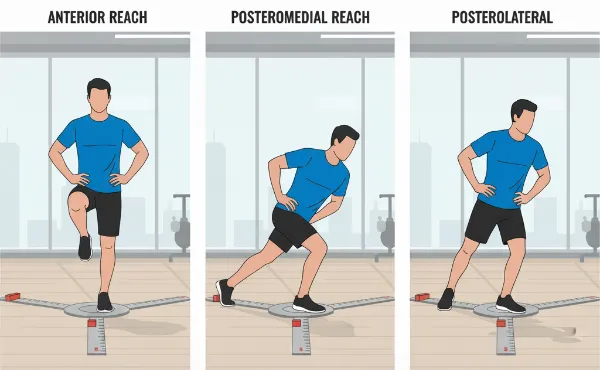 ANTERIOR REACH

POSTEROMEDIAL REACH

POSTEROLATERAL